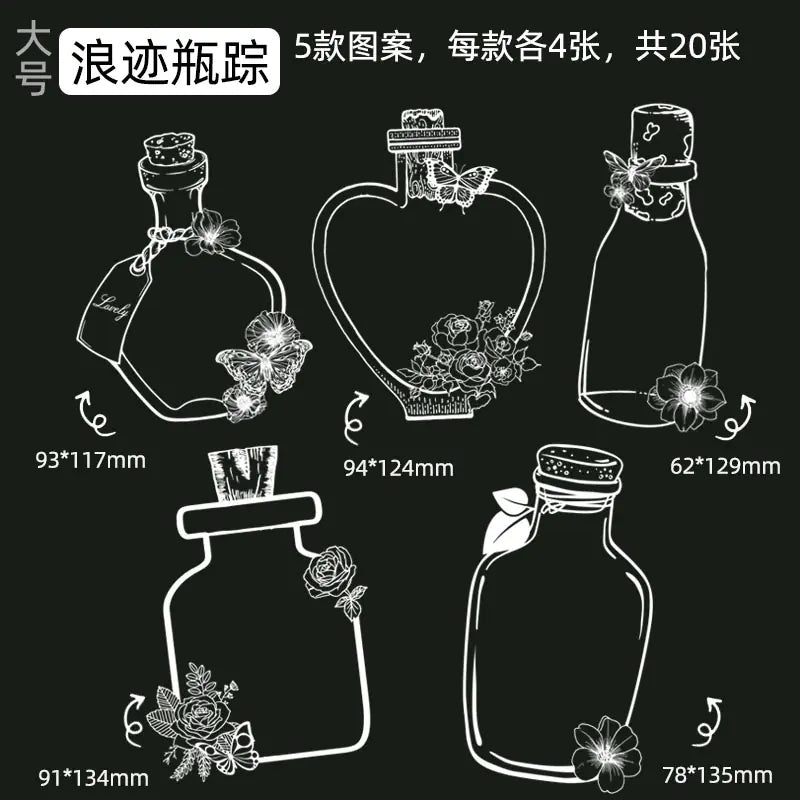 大号 浪迹瓶踪 5款图案，每款各4张，共20张

Lovely

93*117mm

94*124mm

62*129mm

91*134mm

78*135mm